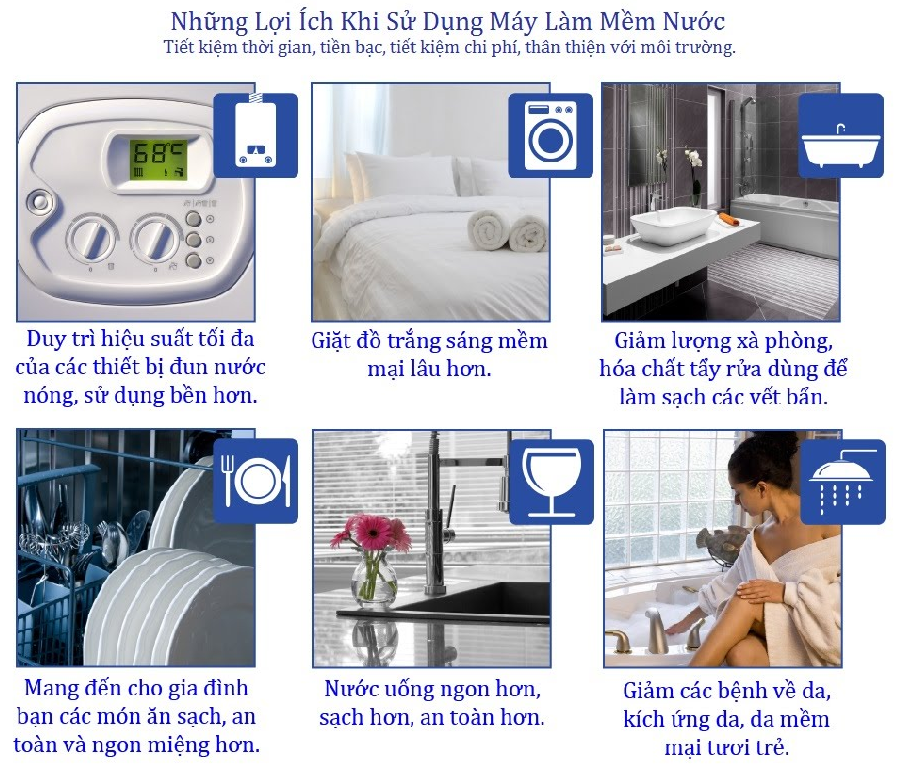 Những Lợi Ích Khi Sử Dụng Máy Làm Mềm Nước
Tiết kiệm thời gian, tiền bạc, tiết kiệm chi phí, thân thiện với môi trường.

68°C

Duy trì hiệu suất tối đa của các thiết bị đun nước nóng, sử dụng bền hơn.

Giặt đồ trắng sáng mềm mại lâu hơn.

Giảm lượng xà phòng, hóa chất tẩy rửa dùng để làm sạch các vết bẩn.

Mang đến cho gia đình bạn các món ăn sạch, an toàn và ngon miệng hơn.

Nước uống ngon hơn, sạch hơn, an toàn hơn.

Giảm các bệnh về da, kích ứng da, da mềm mại tươi trẻ.